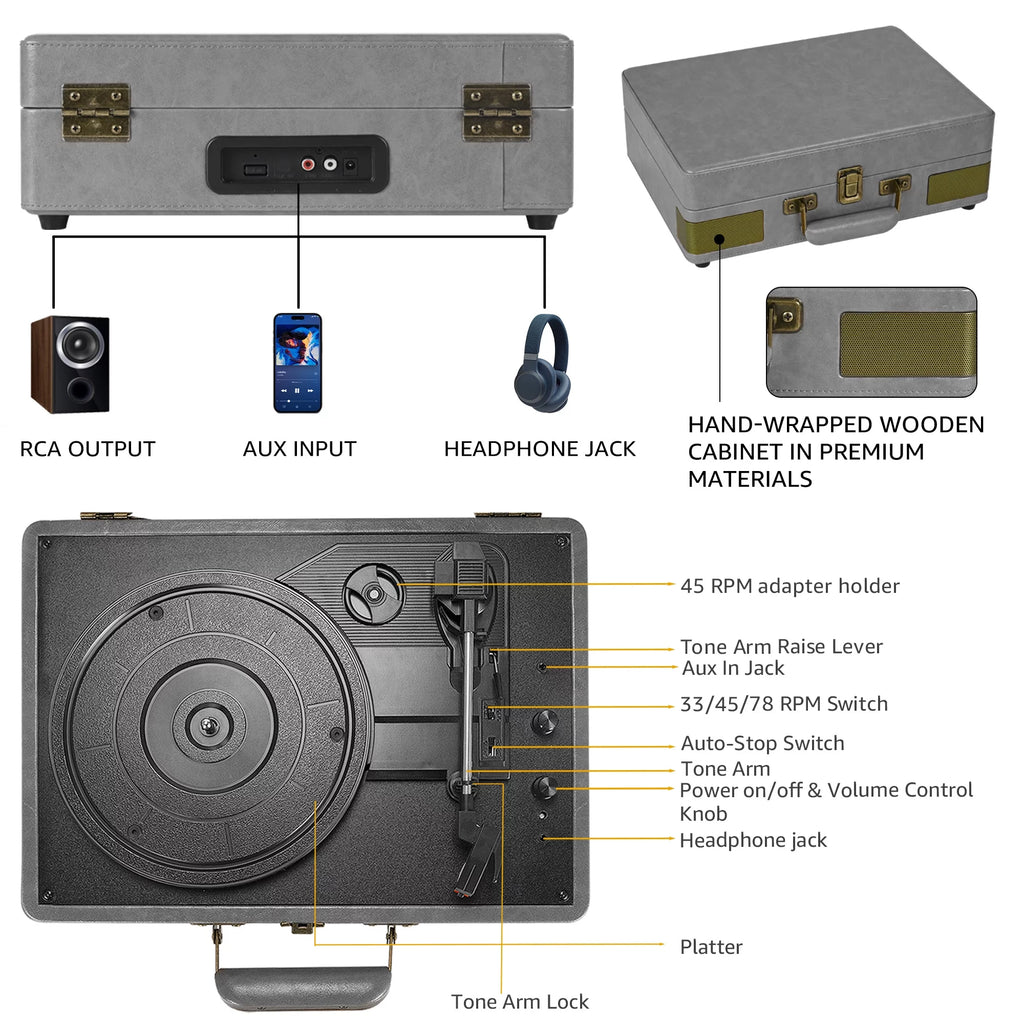 RCA OUTPUT

AUX INPUT

HEADPHONE JACK

HAND-WRAPPED WOODEN CABINET IN PREMIUM MATERIALS

45 RPM adapter holder

Tone Arm Raise Lever

Aux In Jack

33/45/78 RPM Switch

Auto-Stop Switch

Tone Arm

Power on/off & Volume Control Knob

Headphone jack

Platter

Tone Arm Lock