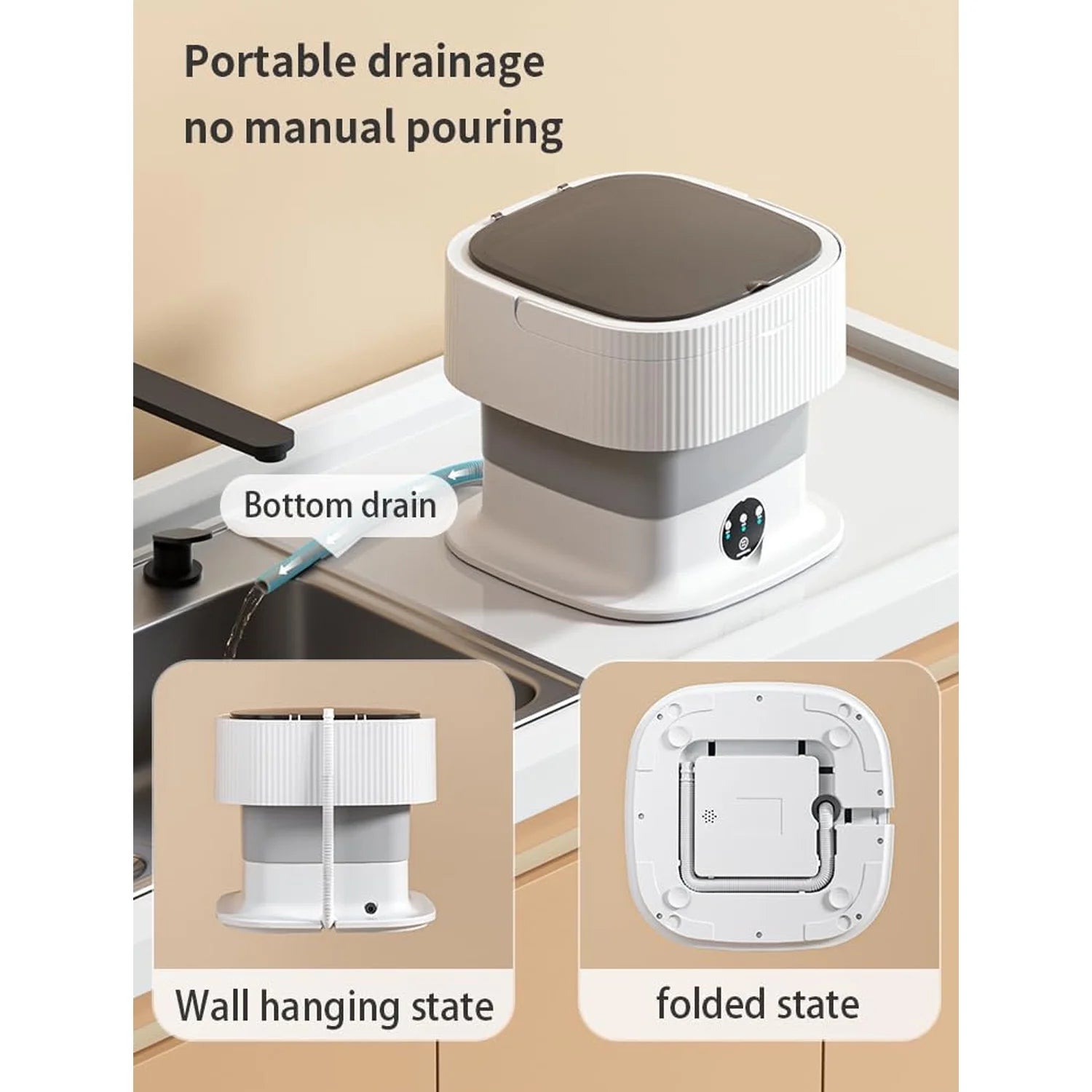 Portable drainage
no manual pouring

Bottom drain

Wall hanging state

folded state